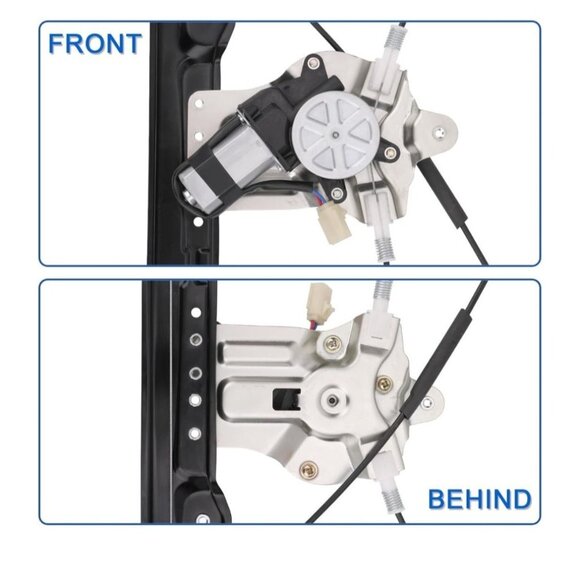 FRONT

BEHIND